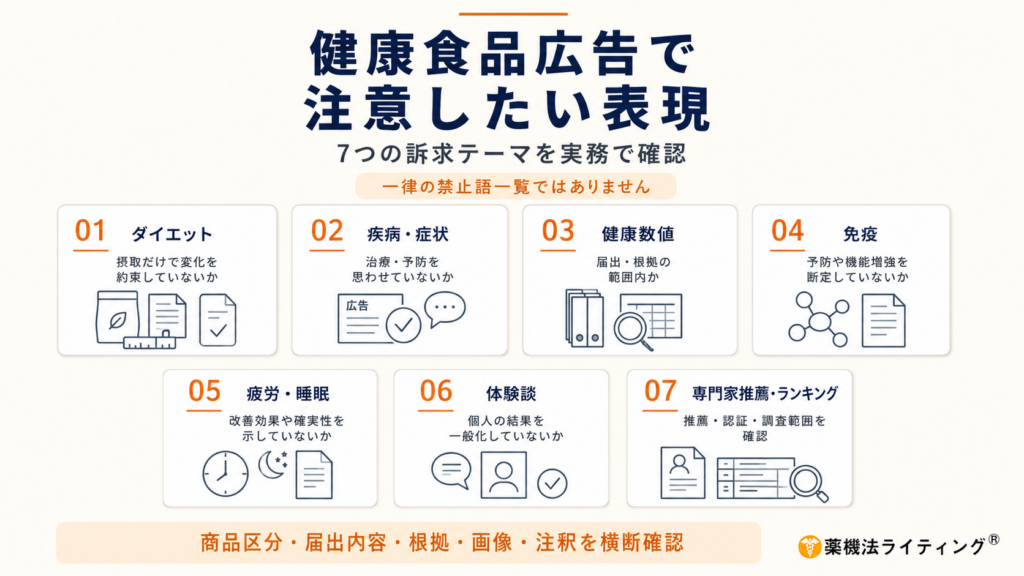 健康食品広告で注意したい表現

7つの訴求テーマを実務で確認

一律の禁止語一覧ではありません

01 ダイエット
摂取だけで変化を約束していないか

02 疾病・症状
治療・予防を思わせていないか

広告

03 健康数値
届出・根拠の範囲内か

04 免疫
予防や機能増強を断定していないか

05 疲労・睡眠
改善効果や確実性を示していないか

06 体験談
個人の結果を一般化していないか

07 専門家推薦・ランキング
推薦・認証・調査範囲を確認

商品区分・届出内容・根拠・画像・注釈を横断確認

薬機法ライティング®